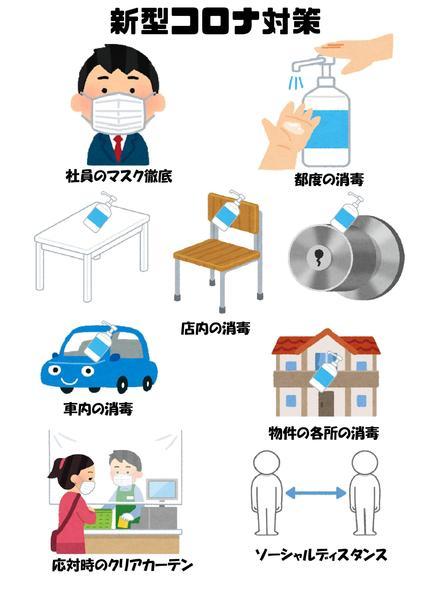 新型コロナ対策

社員のマスク徹底

都度の消毒

店内の消毒

車内の消毒

物件の各所の消毒

応対時のクリアカーテン

ソーシャルディスタンス